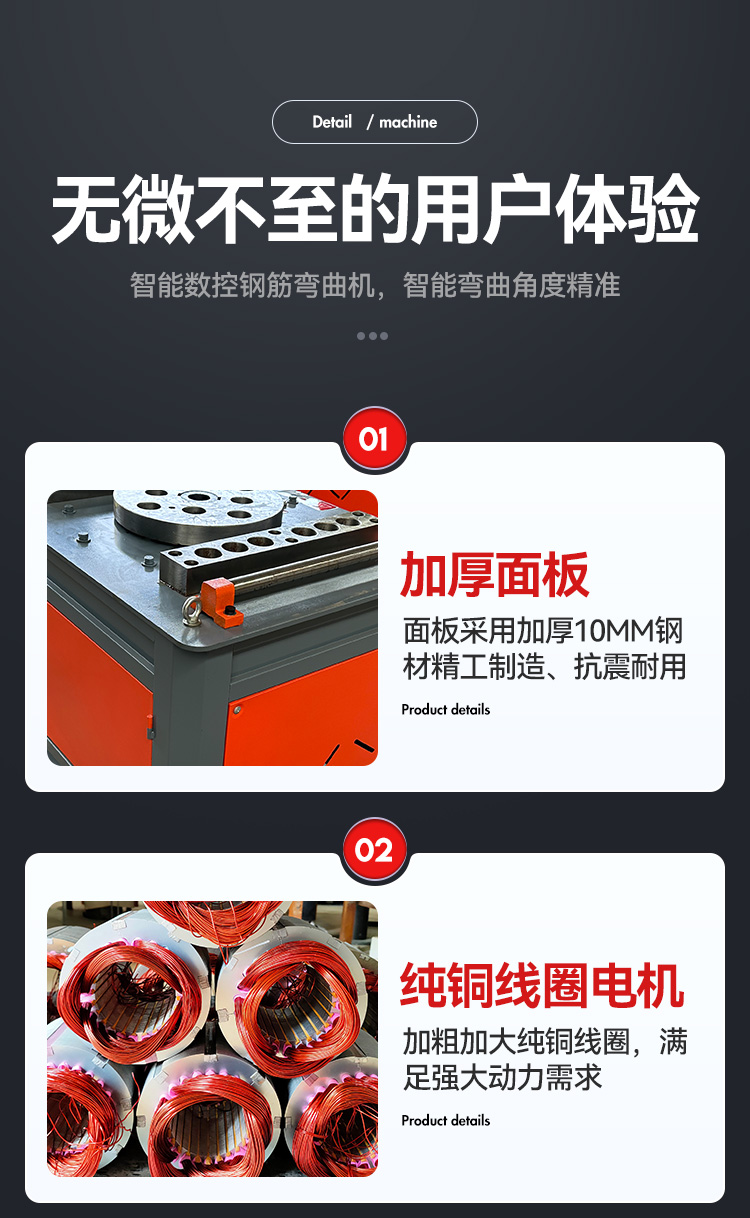 Detail / machine

无微不至的用户体验

智能数控钢筋弯曲机，智能弯曲角度精准

01

加厚面板

面板采用加厚10MM钢材精工制造、抗震耐用

Product details

02

纯铜线圈电机

加粗加大纯铜线圈，满足强大动力需求

Product details