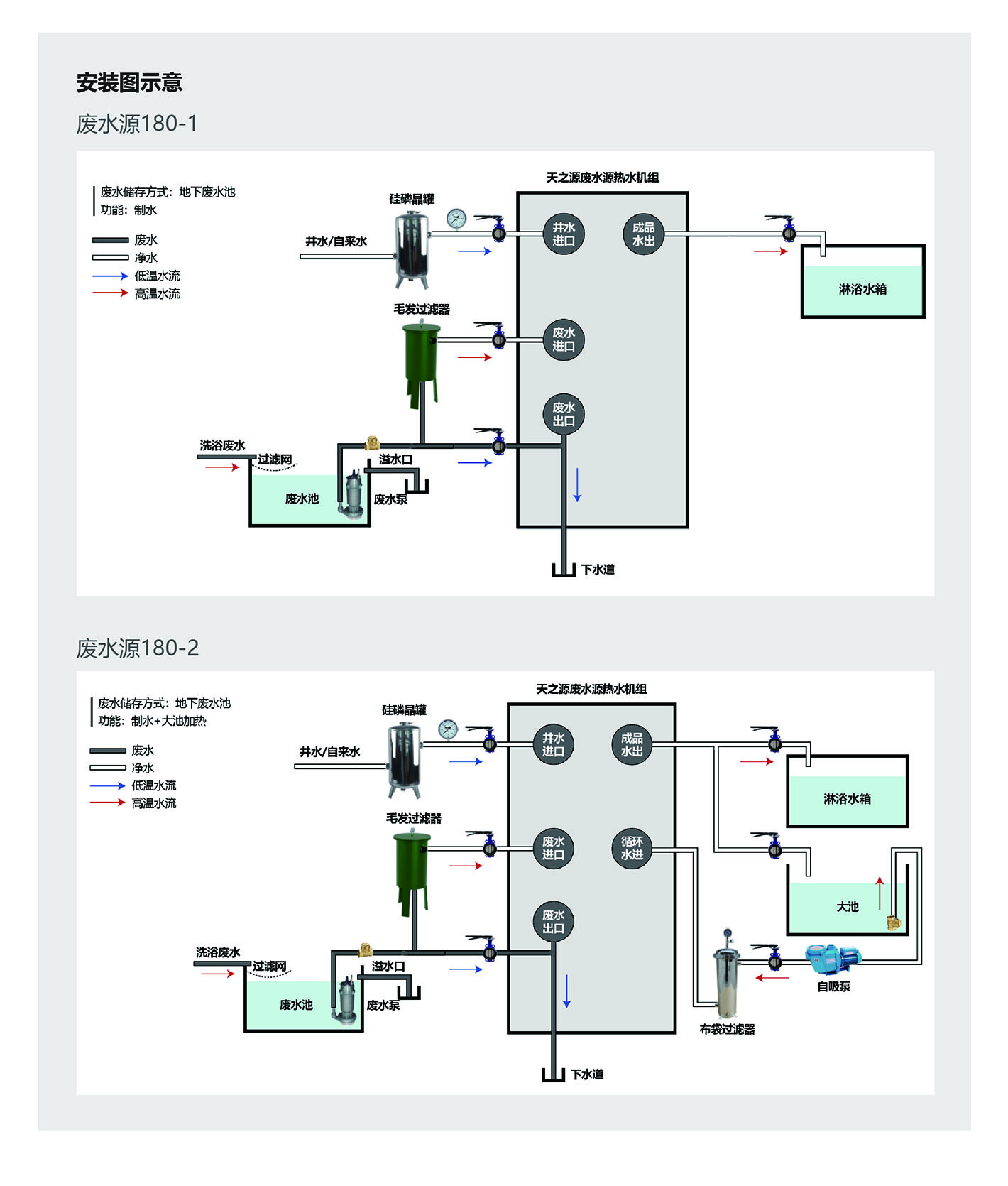 安装图示意

废水源180-1

废水储存方式：地下废水池
功能：制水

废水
净水
低温水流
高温水流

天之源废水源热水机组

硅磷晶罐

井水/自来水

井水进口

成品水出

淋浴水箱

毛发过滤器

废水进口

废水出口

洗浴废水

过滤网

溢水口

废水池

废水泵

下水道

废水源180-2

废水储存方式：地下废水池
功能：制水+大池加热

废水
净水
低温水流
高温水流

天之源废水源热水机组

硅磷晶罐

井水/自来水

井水进口

成品水出

淋浴水箱

毛发过滤器

废水进口

循环水进

大池

废水出口

洗浴废水

过滤网

溢水口

废水池

废水泵

自吸泵

布袋过滤器

下水道